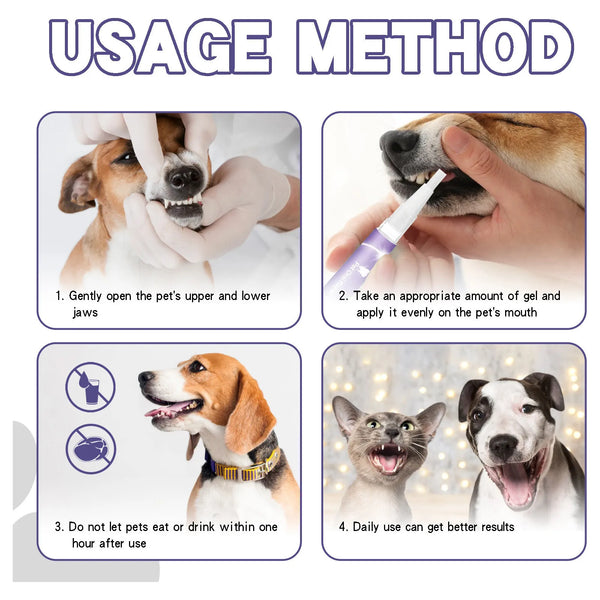 USAGE METHOD

1. Gently open the pet's upper and lower jaws

2. Take an appropriate amount of gel and apply it evenly on the pet's mouth

3. Do not let pets eat or drink within one hour after use

4. Daily use can get better results